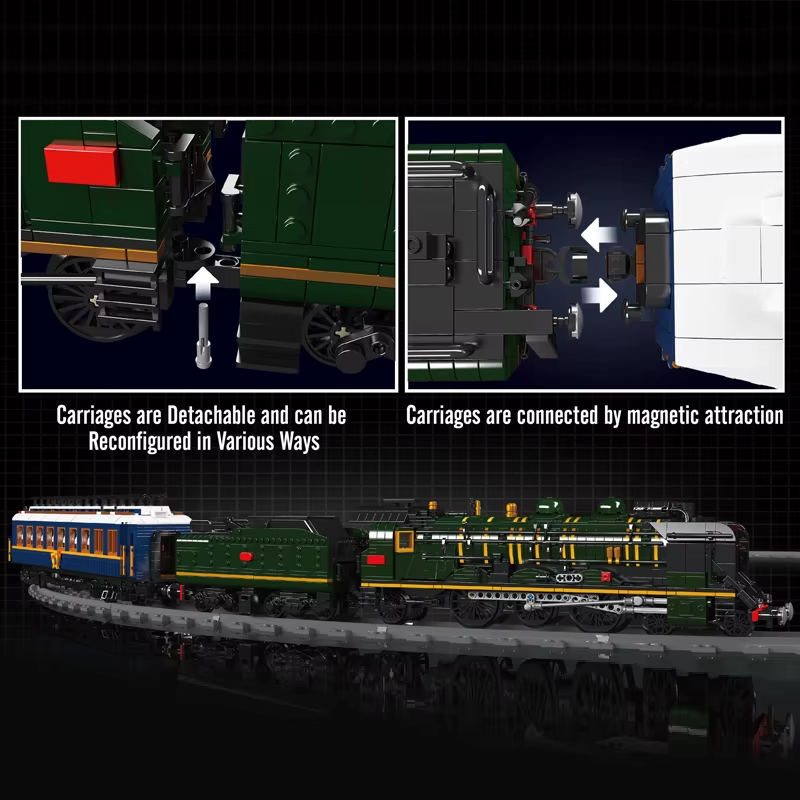 Carriages are Detachable and can be Reconfigured in Various Ways

Carriages are connected by magnetic attraction